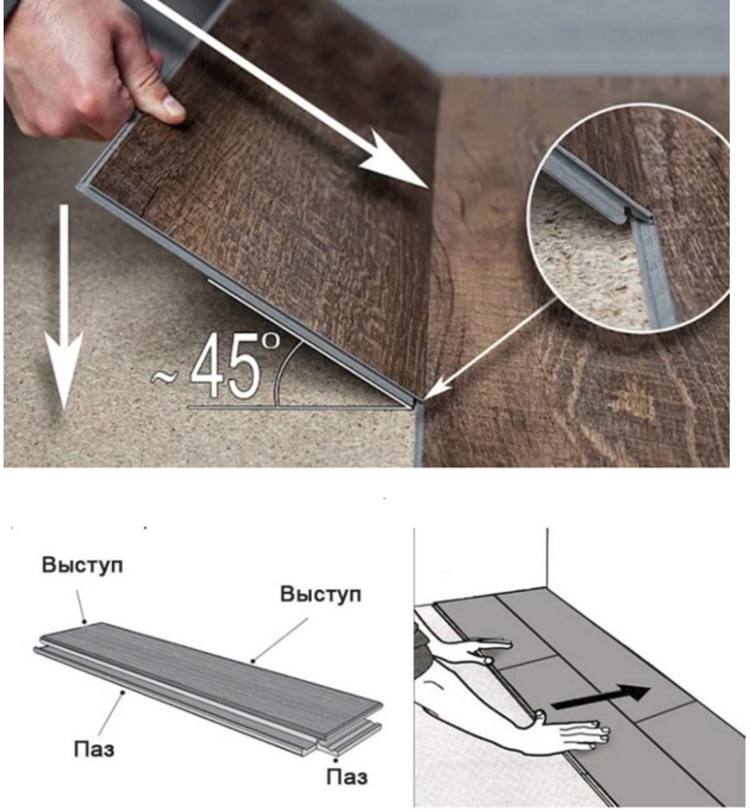 ~45°

Выступ

Выступ

Паз

Паз